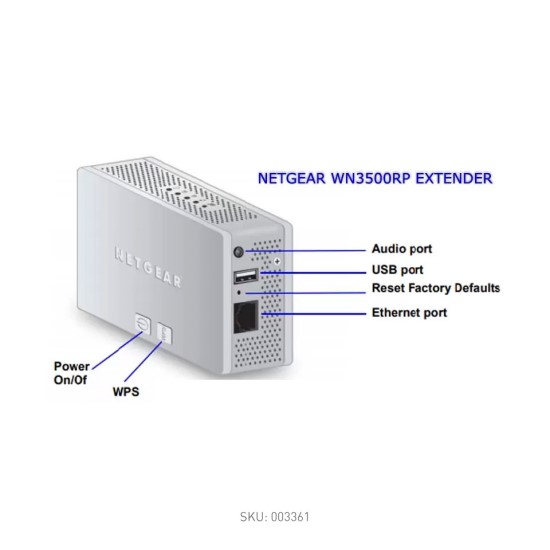 NETGEAR WN3500RP EXTENDER

NETGEAR

Audio port

USB port

Reset Factory Defaults

Ethernet port

Power On/Of

WPS

SKU: 003361