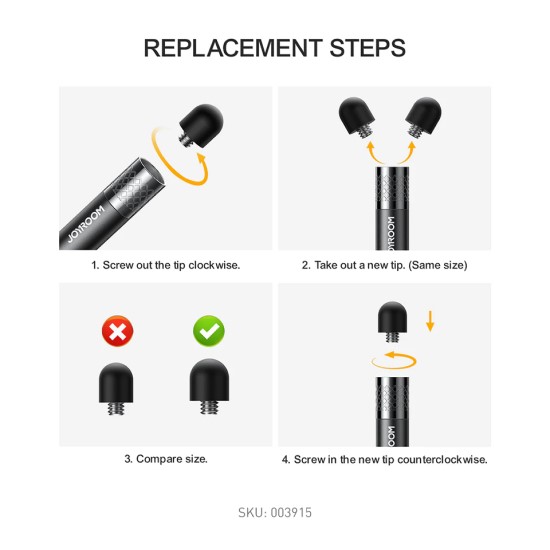 REPLACEMENT STEPS

JOYROOM

1. Screw out the tip clockwise.

JOYROOM

2. Take out a new tip. (Same size)

3. Compare size.

JOYROOM

4. Screw in the new tip counterclockwise.

SKU: 003915