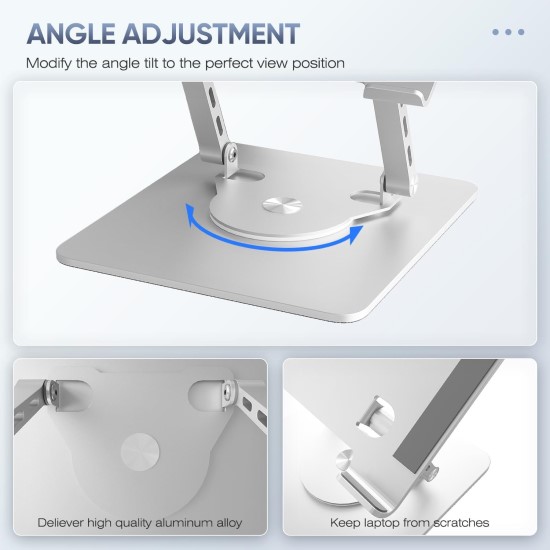 ANGLE ADJUSTMENT

Modify the angle tilt to the perfect view position

Deliever high quality aluminum alloy

Keep laptop from scratches